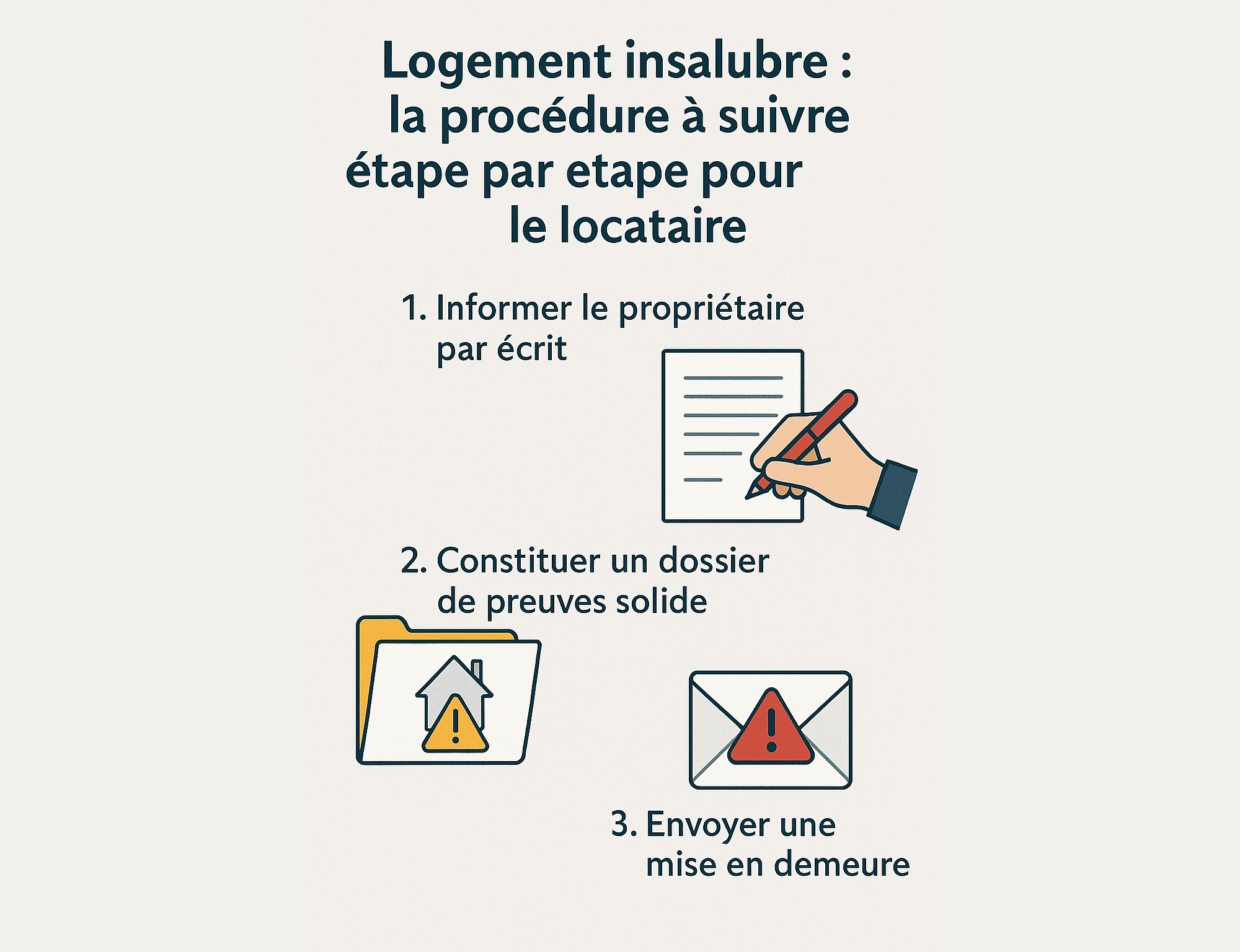 Logement insalubre : la procédure à suivre étape par etape pour le locataire

1. Informer le propriétaire par écrit

2. Constituer un dossier de preuves solide

3. Envoyer une mise en demeure